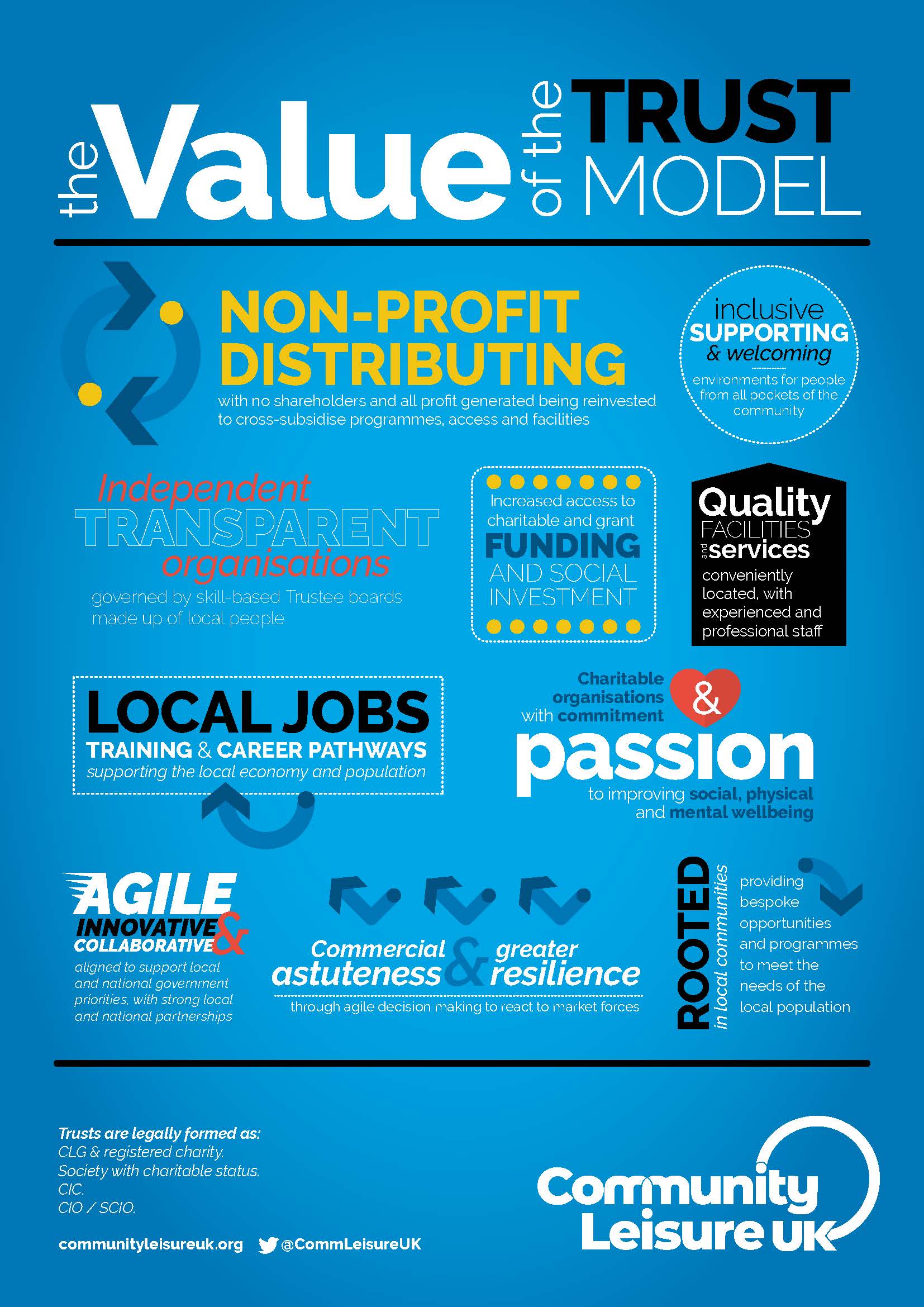 the Value of the TRUST MODEL

NON-PROFIT DISTRIBUTING
with no shareholders and all profit generated being reinvested to cross-subsidise programmes, access and facilities

inclusive SUPPORTING & welcoming
environments for people from all pockets of the community

Independent TRANSPARENT organisations
governed by skill-based Trustee boards made up of local people

Increased access to charitable and grant FUNDING AND SOCIAL INVESTMENT

Quality FACILITIES and services
conveniently located, with experienced and professional staff

LOCAL JOBS
TRAINING & CAREER PATHWAYS
supporting the local economy and population

Charitable organisations with commitment & passion
to improving social, physical and mental wellbeing

AGILE INNOVATIVE & COLLABORATIVE
aligned to support local and national government priorities, with strong local and national partnerships

Commercial astuteness & greater resilience
through agile decision making to react to market forces

ROOTED in local communities
providing bespoke opportunities and programmes to meet the needs of the local population

Trusts are legally formed as:
CLG & registered charity.
Society with charitable status.
CIC.
CIO / SCIO.

communityleisureuk.org @CommLeisureUK

Community Leisure UK